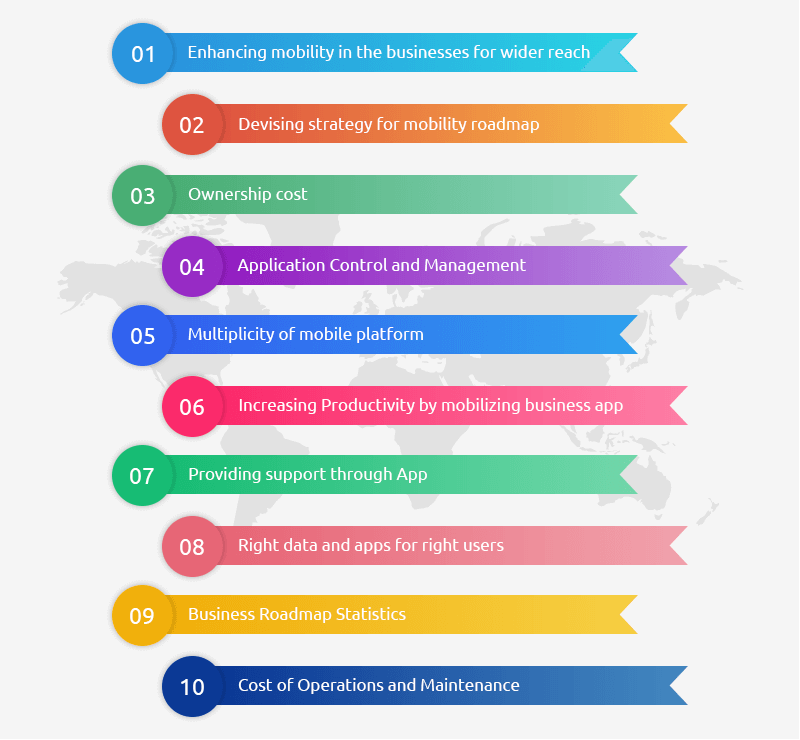 01 Enhancing mobility in the businesses for wider reach

02 Devising strategy for mobility roadmap

03 Ownership cost

04 Application Control and Management

05 Multiplicity of mobile platform

06 Increasing Productivity by mobilizing business app

07 Providing support through App

08 Right data and apps for right users

09 Business Roadmap Statistics

10 Cost of Operations and Maintenance