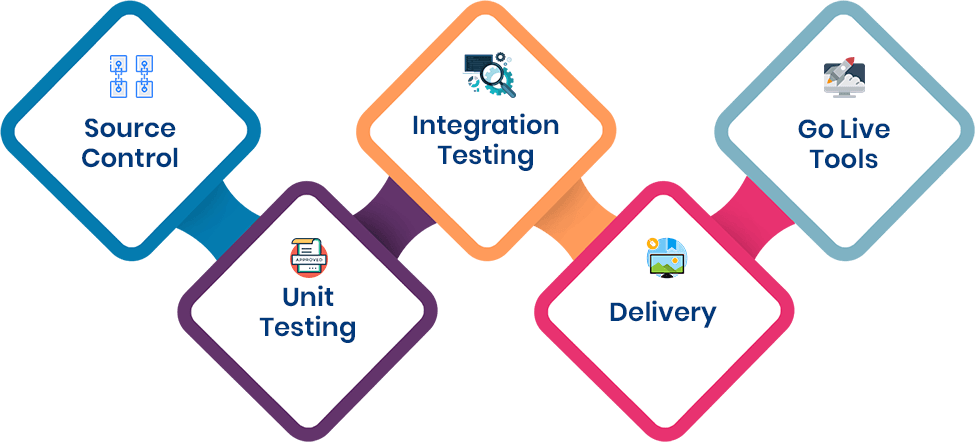 Source Control

APPROVED

Unit Testing

Integration Testing

Delivery

Go Live Tools