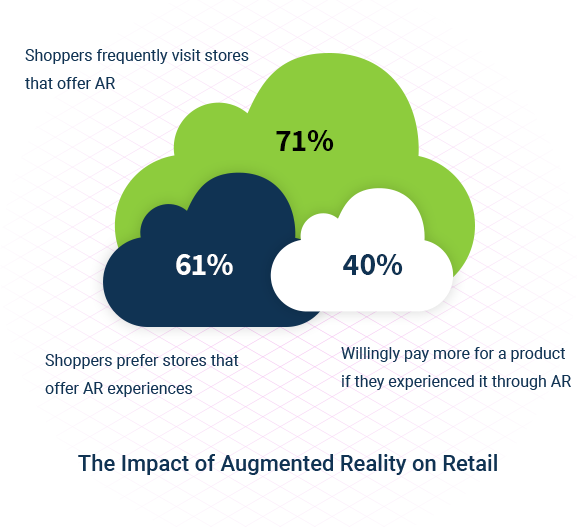 Shoppers frequently visit stores that offer AR

71%

61%

40%

Shoppers prefer stores that offer AR experiences

Willingly pay more for a product if they experienced it through AR

The Impact of Augmented Reality on Retail